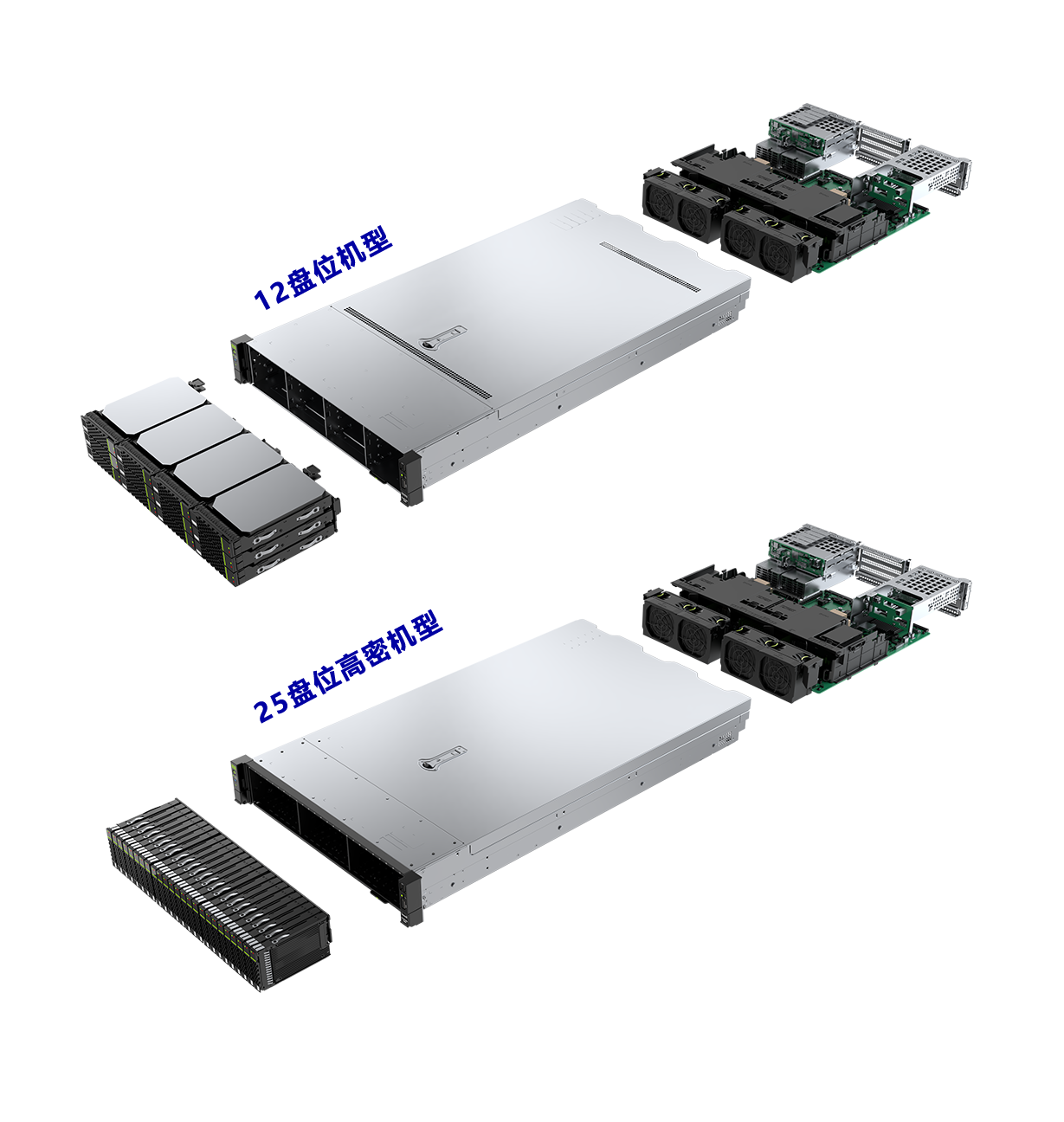 12盘位机型

25盘位高密机型